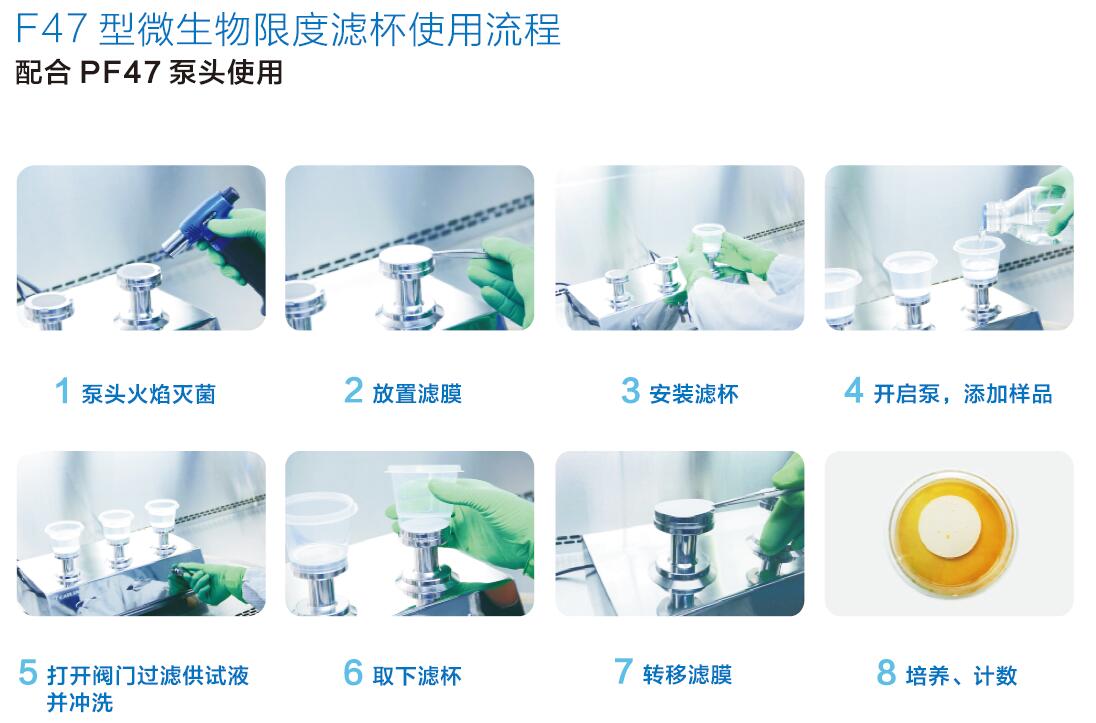 F47 型微生物限度滤杯使用流程
配合 PF47 泵头使用

1 泵头火焰灭菌

2 放置滤膜

3 安装滤杯

4 开启泵，添加样品

5 打开阀门过滤供试液并冲洗

6 取下滤杯

7 转移滤膜

8 培养、计数